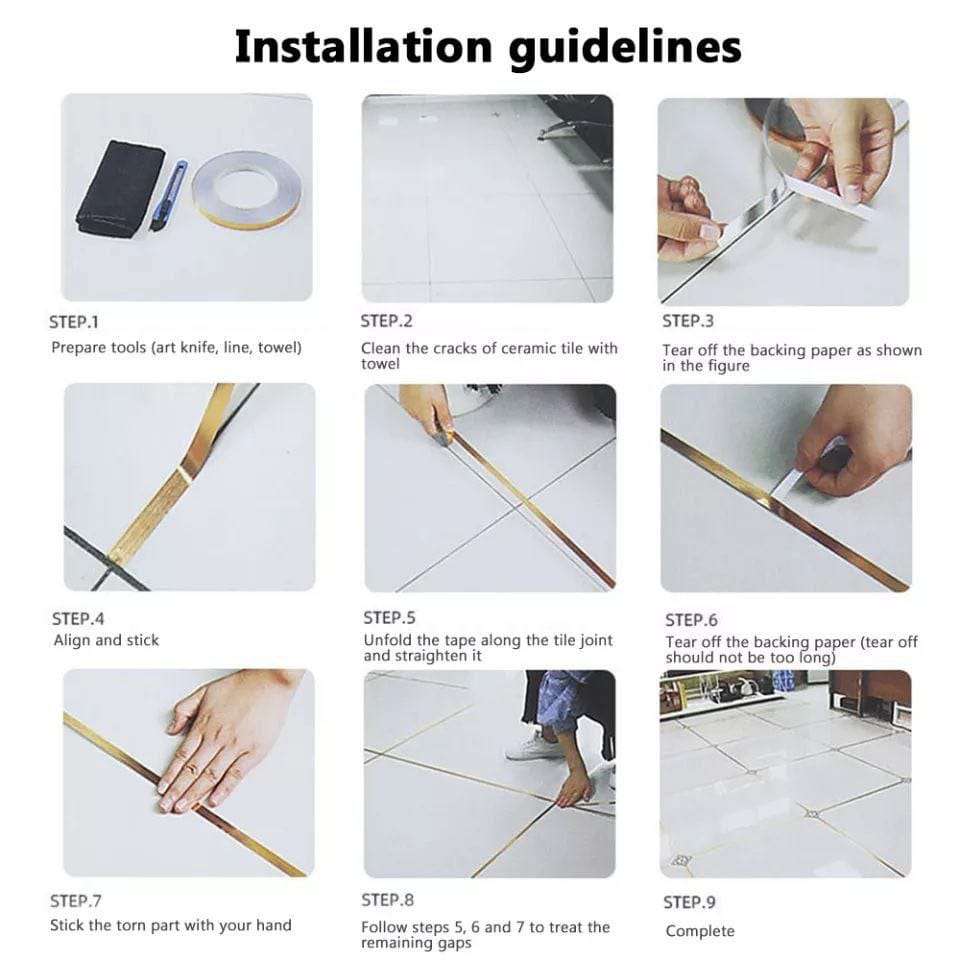 Installation guidelines

STEP.1
Prepare tools (art knife, line, towel)

STEP.2
Clean the cracks of ceramic tile with towel

STEP.3
Tear off the backing paper as shown in the figure

STEP.4
Align and stick

STEP.5
Unfold the tape along the tile joint and straighten it

STEP.6
Tear off the backing paper (tear off should not be too long)

STEP.7
Stick the torn part with your hand

STEP.8
Follow steps 5, 6 and 7 to treat the remaining gaps

STEP.9
Complete